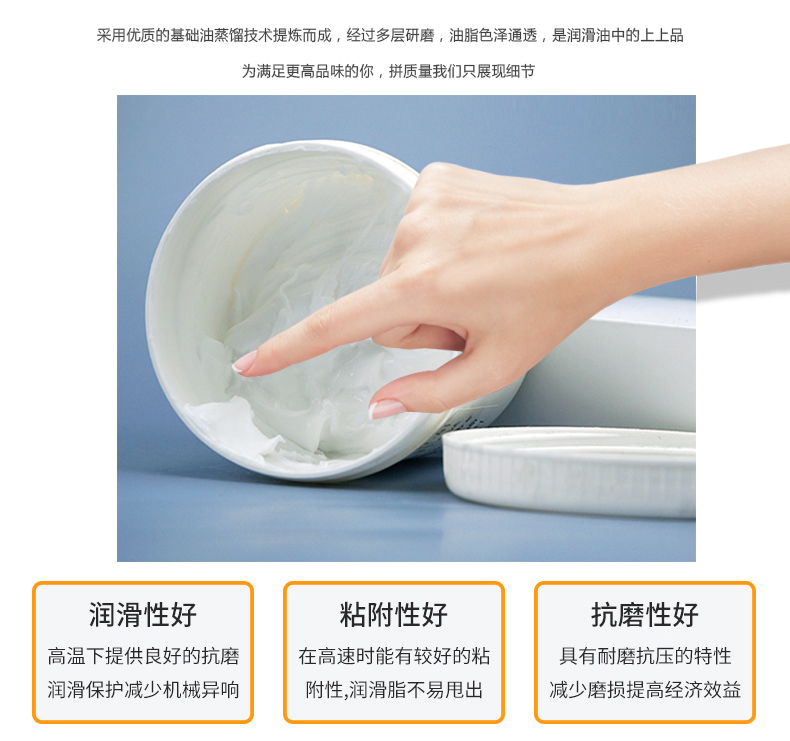 采用优质的基础油蒸馏技术提炼而成，经过多层研磨，油脂色泽通透，是润滑油中的上上品

为满足更高品味的你，拼质量我们只展现细节

润滑性好

高温下提供良好的抗磨润滑保护减少机械异响

粘附性好

在高速时能有较好的粘附性,润滑脂不易甩出

抗磨性好

具有耐磨抗压的特性减少磨损提高经济效益